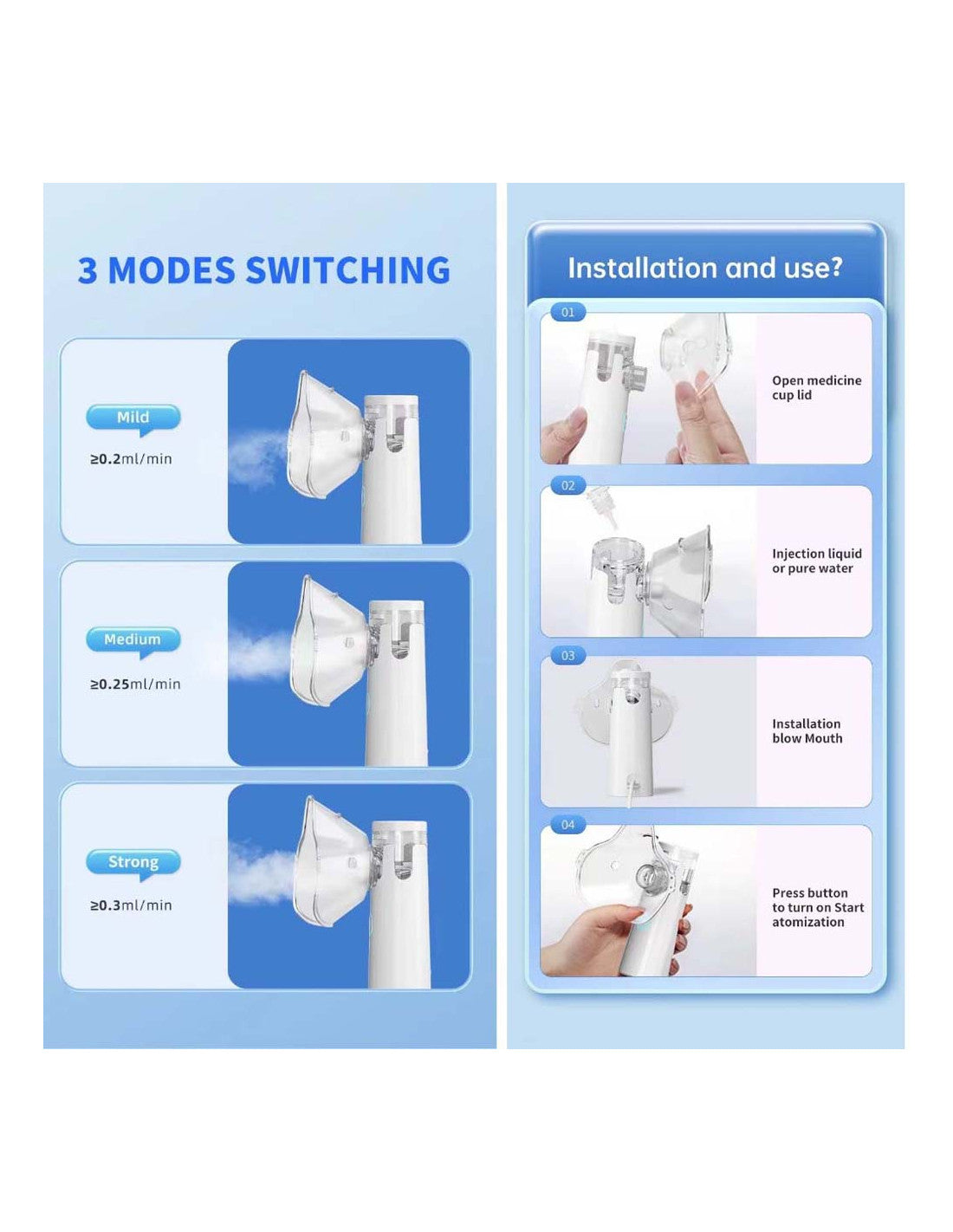 3 MODES SWITCHING

Mild

≥0.2ml/min

Medium

≥0.25ml/min

Strong

≥0.3ml/min

Installation and use?

01

Open medicine cup lid

02

Injection liquid or pure water

03

Installation blow Mouth

04

Press button to turn on Start atomization