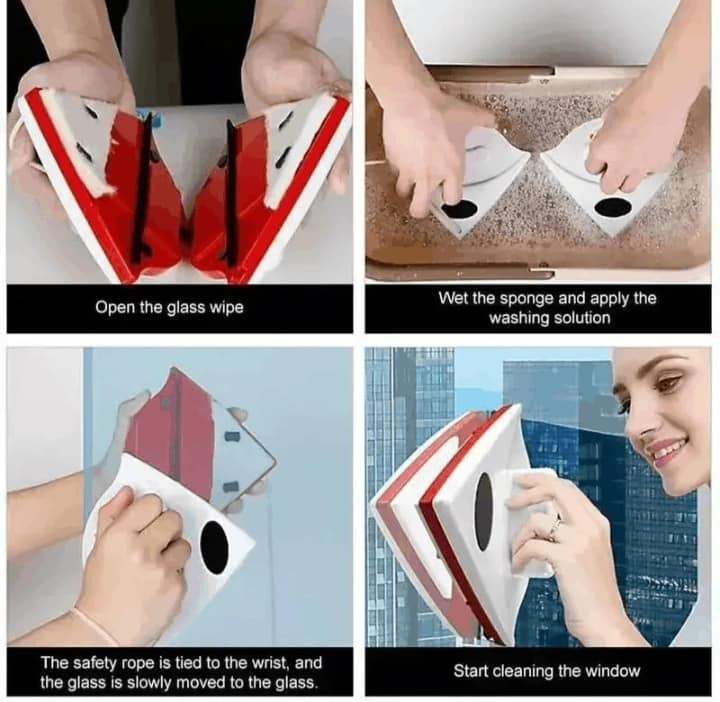 Open the glass wipe

Wet the sponge and apply the washing solution

The safety rope is tied to the wrist, and the glass is slowly moved to the glass.

Start cleaning the window