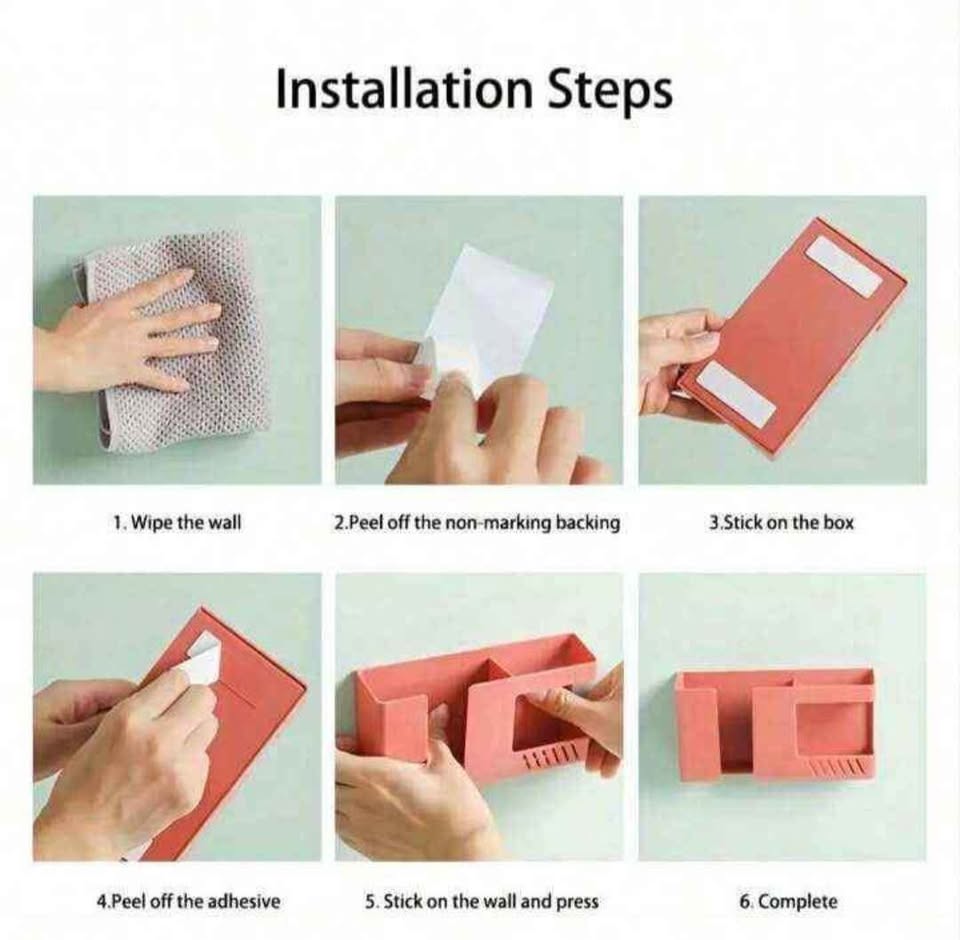 Installation Steps

1. Wipe the wall

2.Peel off the non-marking backing

3.Stick on the box

4.Peel off the adhesive

5. Stick on the wall and press

6. Complete