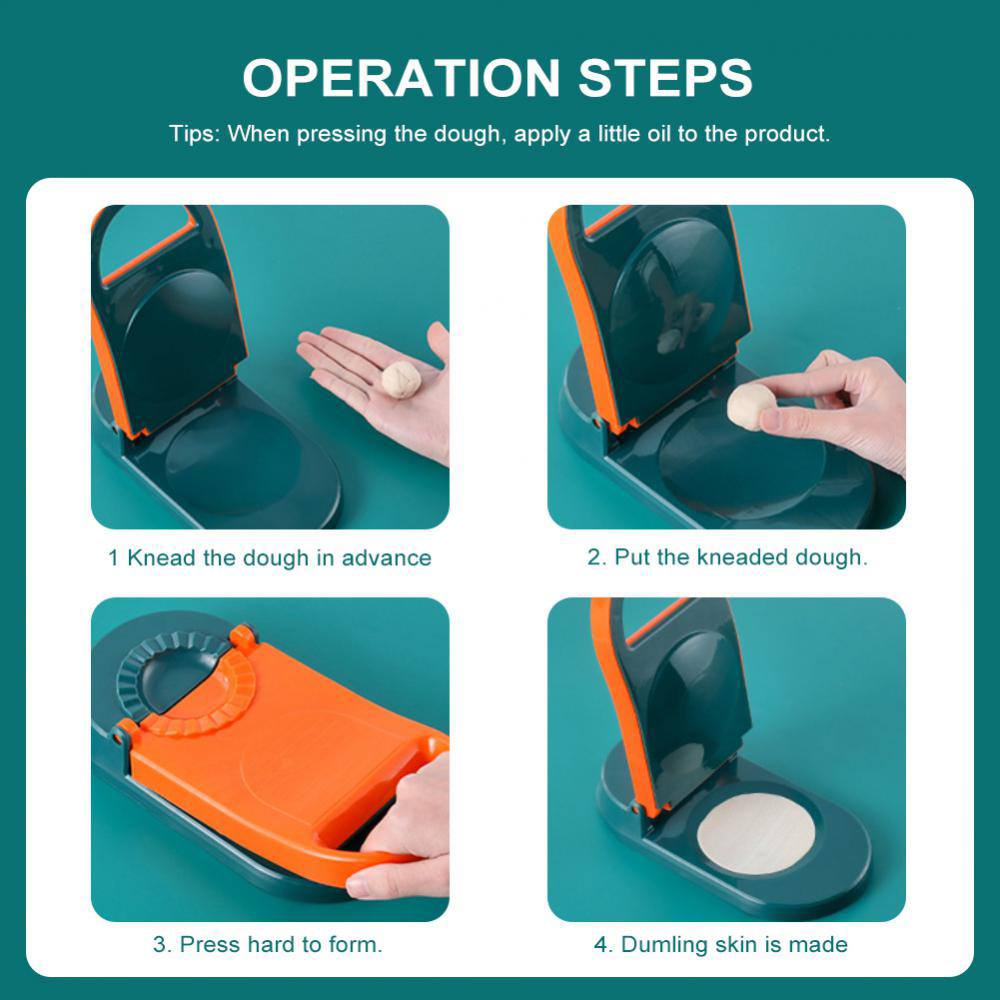 OPERATION STEPS

Tips: When pressing the dough, apply a little oil to the product.

1 Knead the dough in advance

2. Put the kneaded dough.

3. Press hard to form.

4. Dumling skin is made