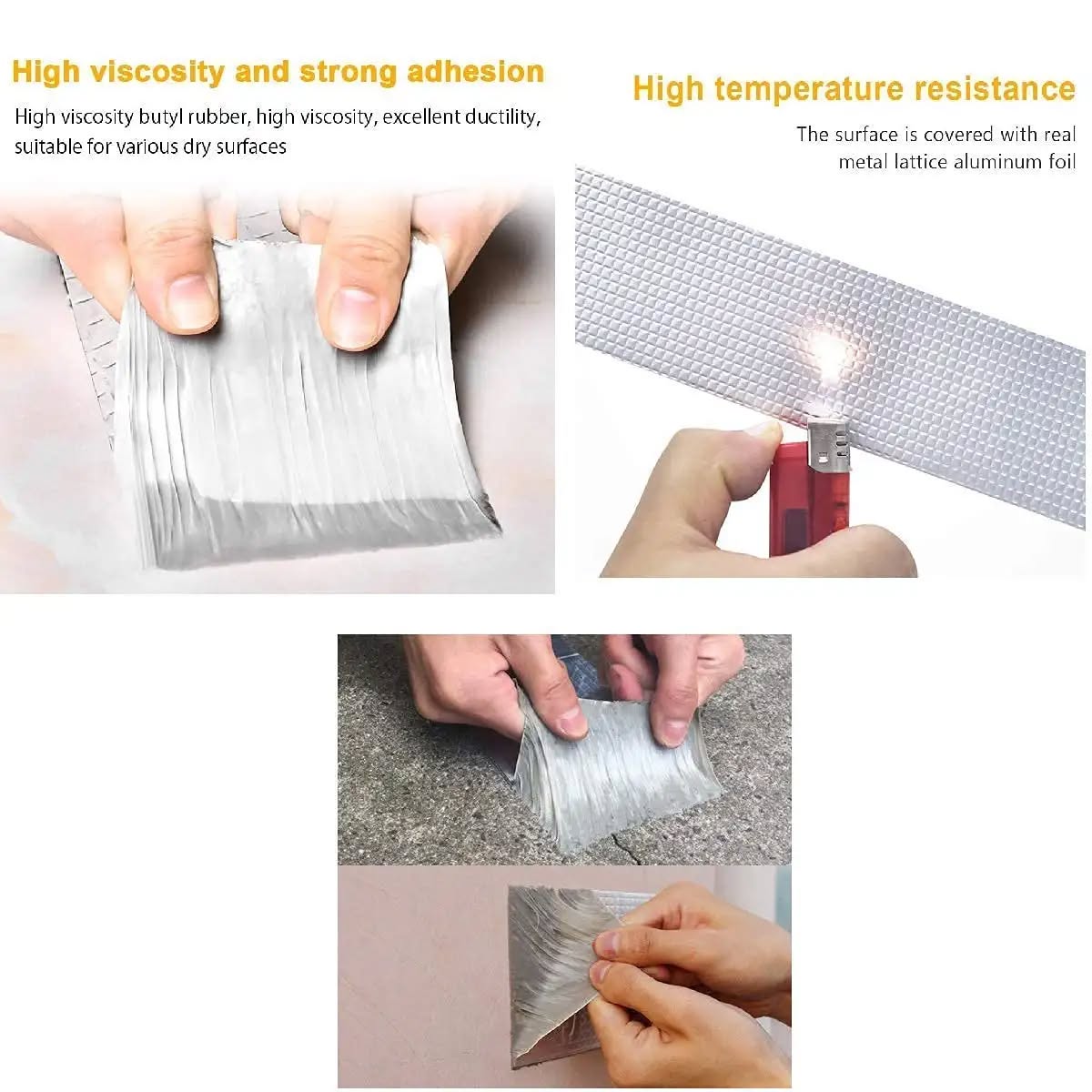 High viscosity and strong adhesion

High viscosity butyl rubber, high viscosity, excellent ductility, suitable for various dry surfaces

High temperature resistance

The surface is covered with real metal lattice aluminum foil